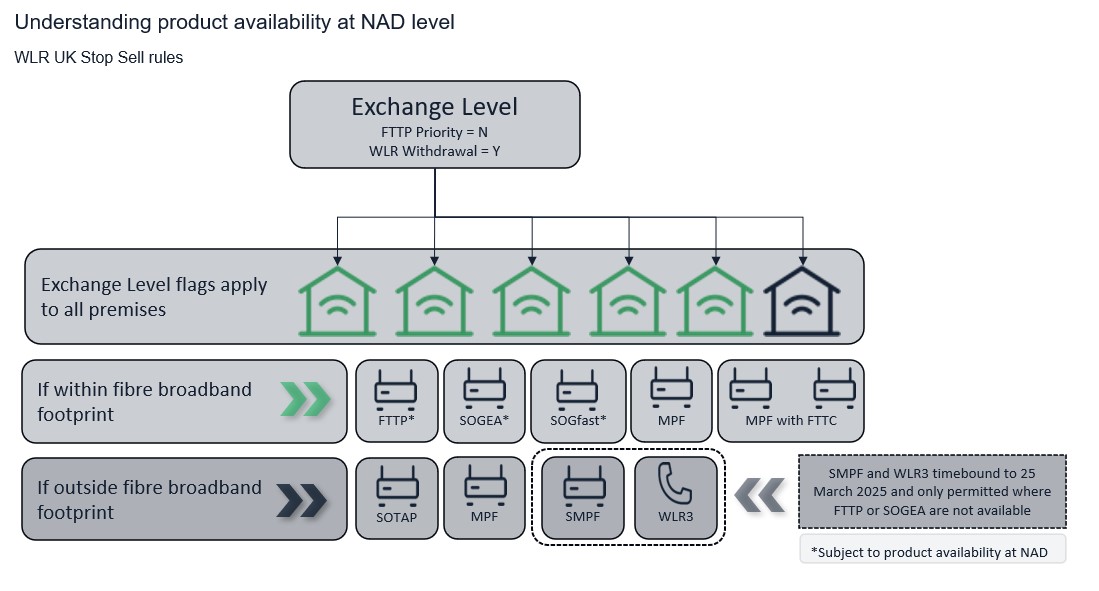 Understanding product availability at NAD level

WLR UK Stop Sell rules

Exchange Level
FTTP Priority = N
WLR Withdrawal = Y

Exchange Level flags apply to all premises

If within fibre broadband footprint

FTTP*

SOGEA*

SOGfast*

MPF

MPF with FTTC

If outside fibre broadband footprint

SOTAP

MPF

SMPF

WLR3

SMPF and WLR3 timebound to 25 March 2025 and only permitted where FTTP or SOGEA are not available

*Subject to product availability at NAD