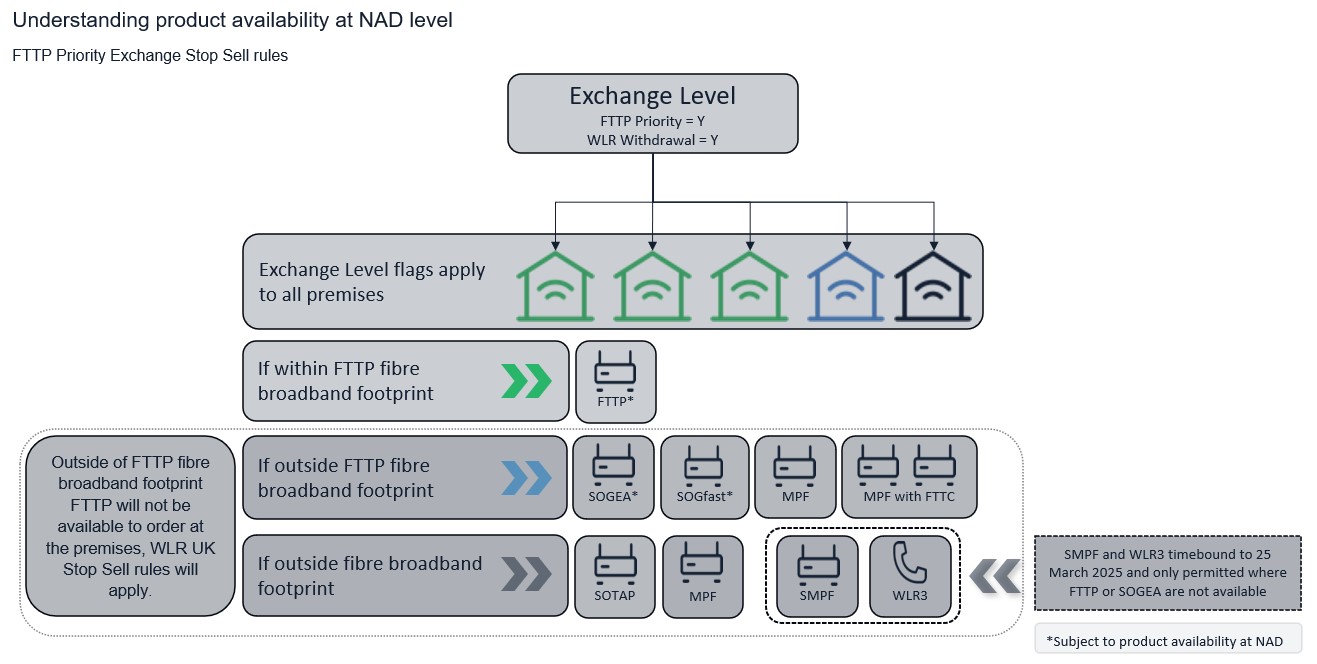 Understanding product availability at NAD level

FTTP Priority Exchange Stop Sell rules

Exchange Level
FTTP Priority = Y
WLR Withdrawal = Y

Exchange Level flags apply to all premises

If within FTTP fibre broadband footprint

FTTP*

Outside of FTTP fibre broadband footprint FTTP will not be available to order at the premises, WLR UK Stop Sell rules will apply.

If outside FTTP fibre broadband footprint

SOGEA*

SOGfast*

MPF

MPF with FTTC

If outside fibre broadband footprint

SOTAP

MPF

SMPF

WLR3

SMPF and WLR3 timebound to 25 March 2025 and only permitted where FTTP or SOGEA are not available

*Subject to product availability at NAD